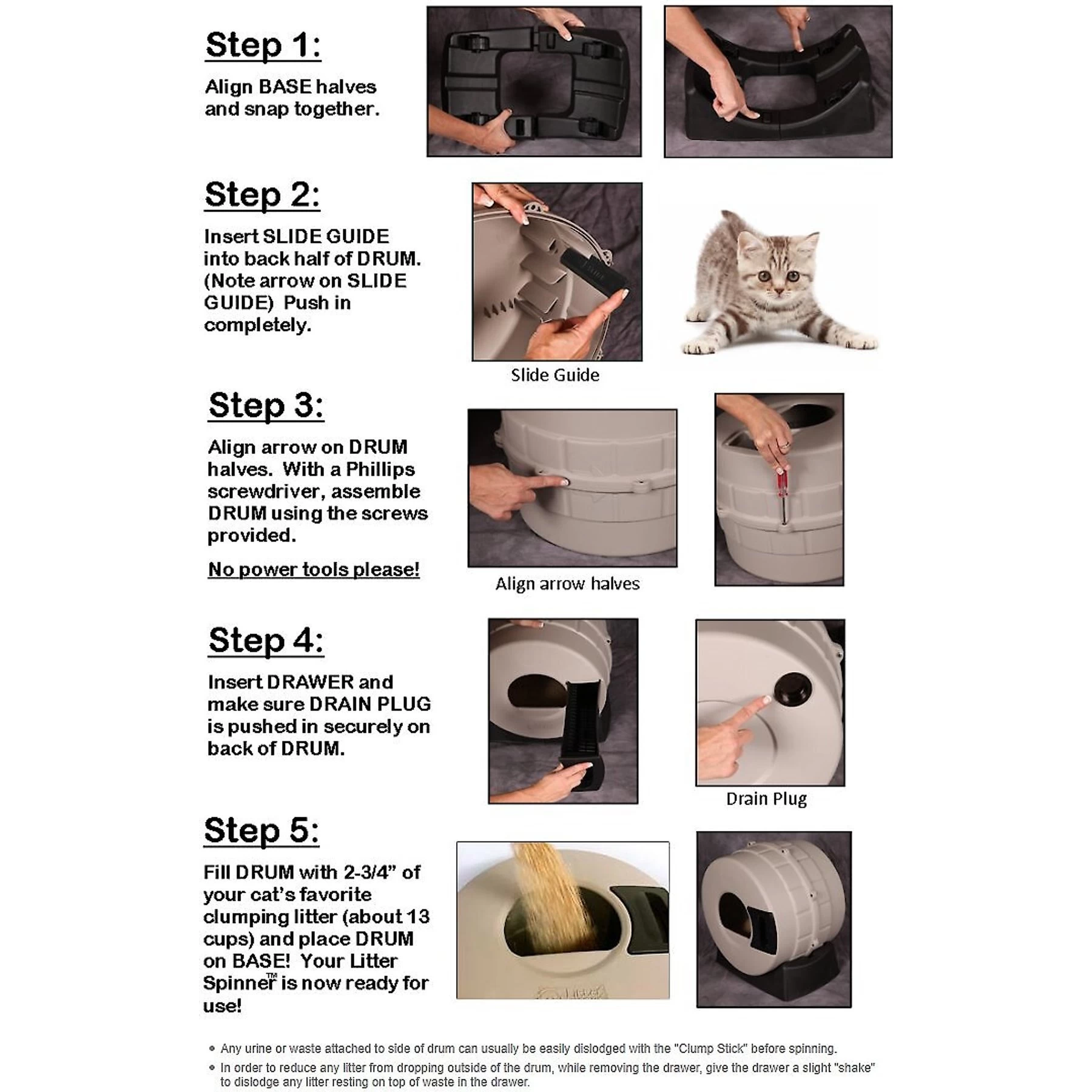 Step 1:

Align BASE halves and snap together.

Step 2:

Insert SLIDE GUIDE into back half of DRUM. (Note arrow on SLIDE GUIDE) Push in completely.

Slide Guide

Step 3:

Align arrow on DRUM halves. With a Phillips screwdriver, assemble DRUM using the screws provided.

No power tools please!

Align arrow halves

Step 4:

Insert DRAWER and make sure DRAIN PLUG is pushed in securely on back of DRUM.

Drain Plug

Step 5:

Fill DRUM with 2-3/4" of your cat's favorite clumping litter (about 13 cups) and place DRUM on BASE! Your Litter Spinner™ is now ready for use!

• Any urine or waste attached to side of drum can usually be easily dislodged with the "Clump Stick" before spinning.
• In order to reduce any litter from dropping outside of the drum, while removing the drawer, give the drawer a slight "shake" to dislodge any litter resting on top of waste in the drawer.