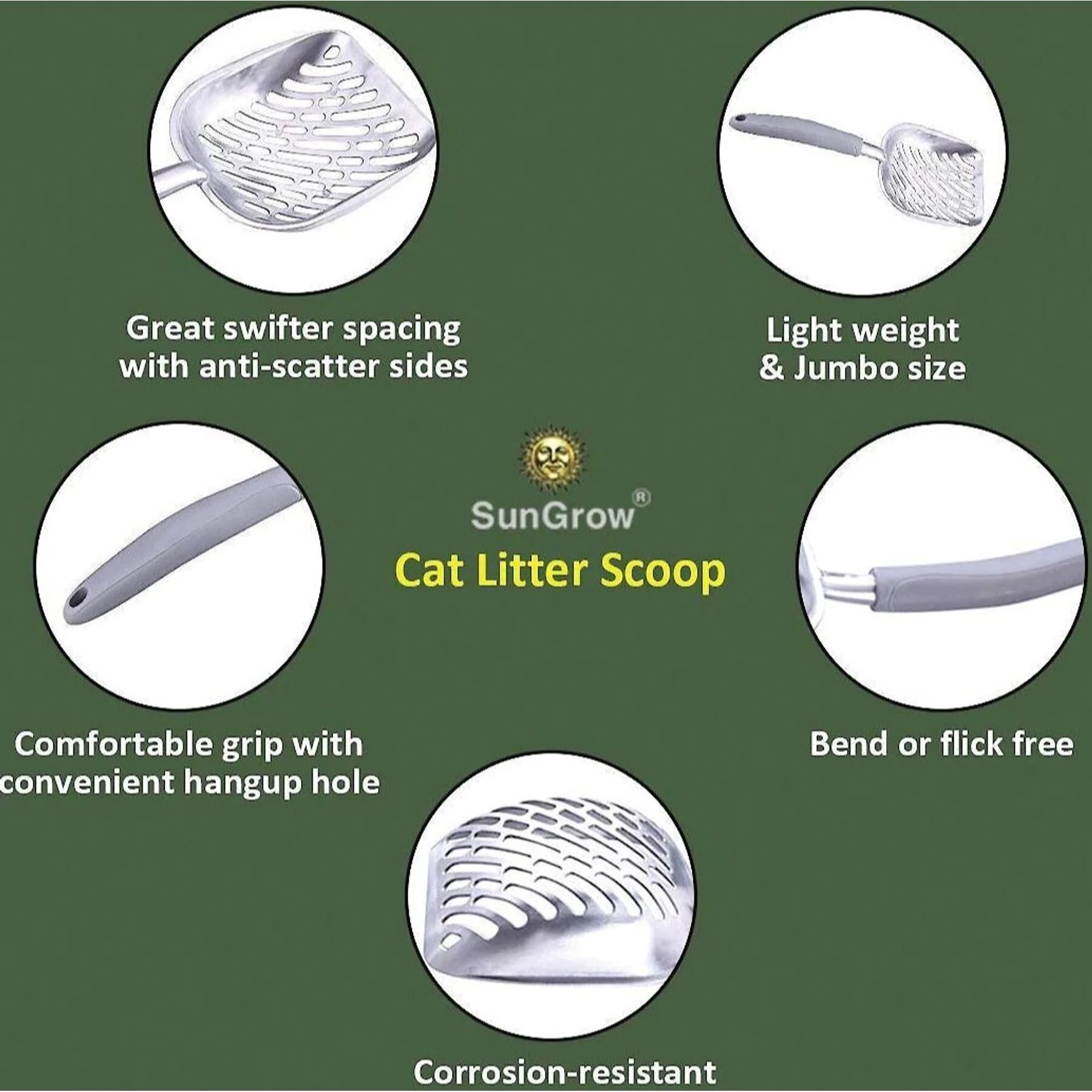 Great swifter spacing with anti-scatter sides

Light weight & Jumbo size

SunGrow®

Cat Litter Scoop

Comfortable grip with convenient hangup hole

Bend or flick free

Corrosion-resistant