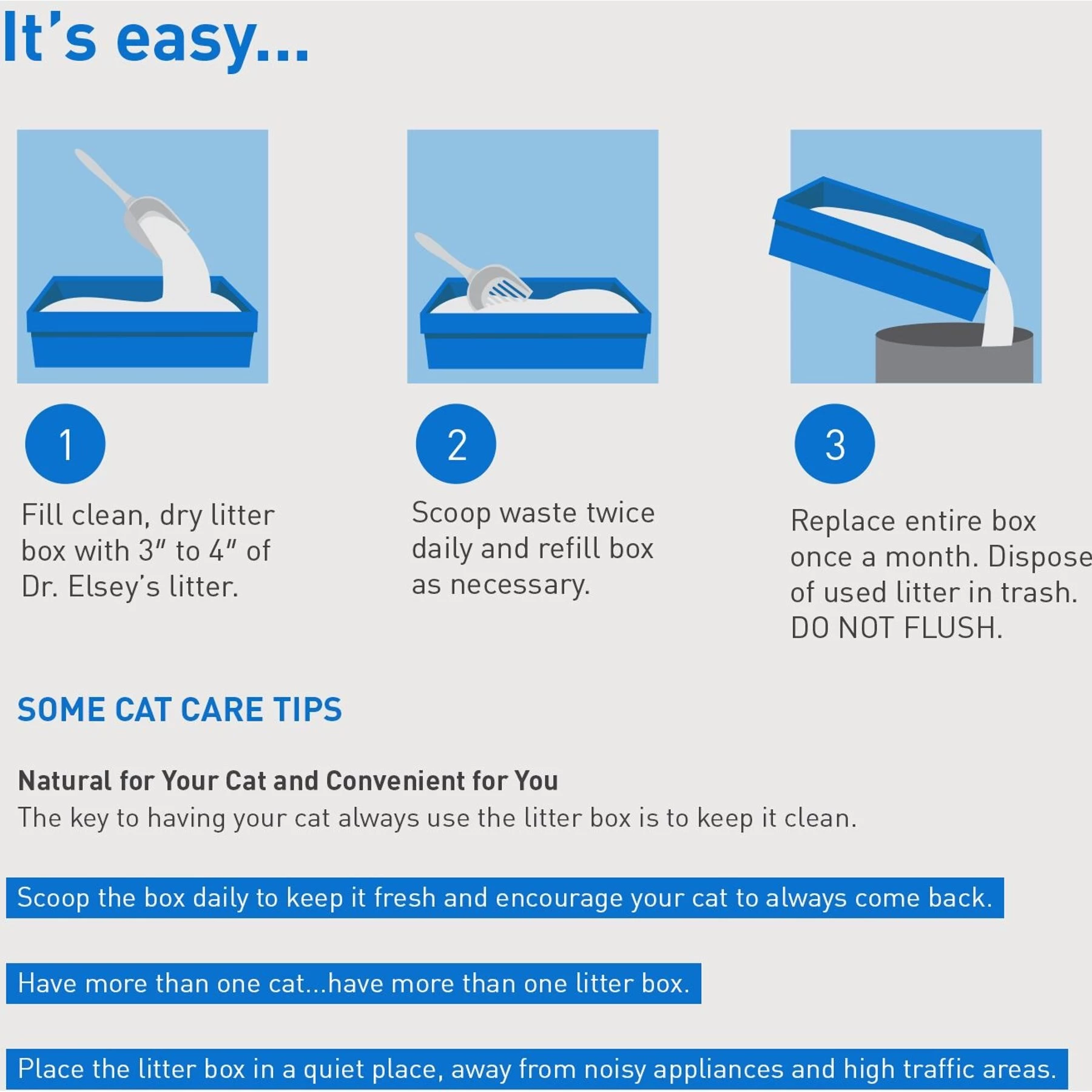 It's easy...

1

Fill clean, dry litter box with 3" to 4" of Dr. Elsey's litter.

2

Scoop waste twice daily and refill box as necessary.

3

Replace entire box once a month. Dispose of used litter in trash. DO NOT FLUSH.

SOME CAT CARE TIPS

Natural for Your Cat and Convenient for You
The key to having your cat always use the litter box is to keep it clean.

Scoop the box daily to keep it fresh and encourage your cat to always come back.

Have more than one cat...have more than one litter box.

Place the litter box in a quiet place, away from noisy appliances and high traffic areas.