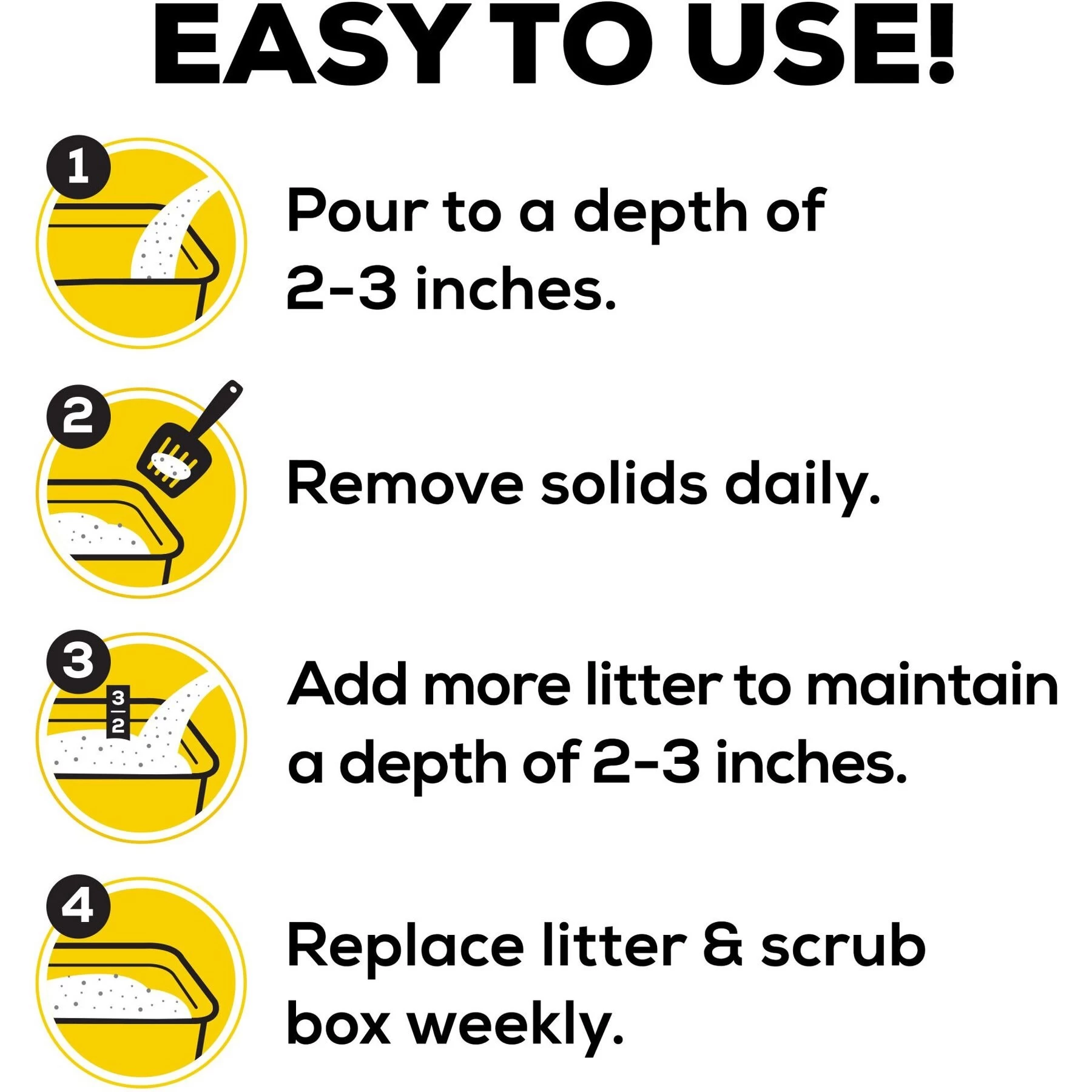 EASY TO USE!

1

Pour to a depth of 2-3 inches.

2

Remove solids daily.

3

3
2

Add more litter to maintain a depth of 2-3 inches.

4

Replace litter & scrub box weekly.