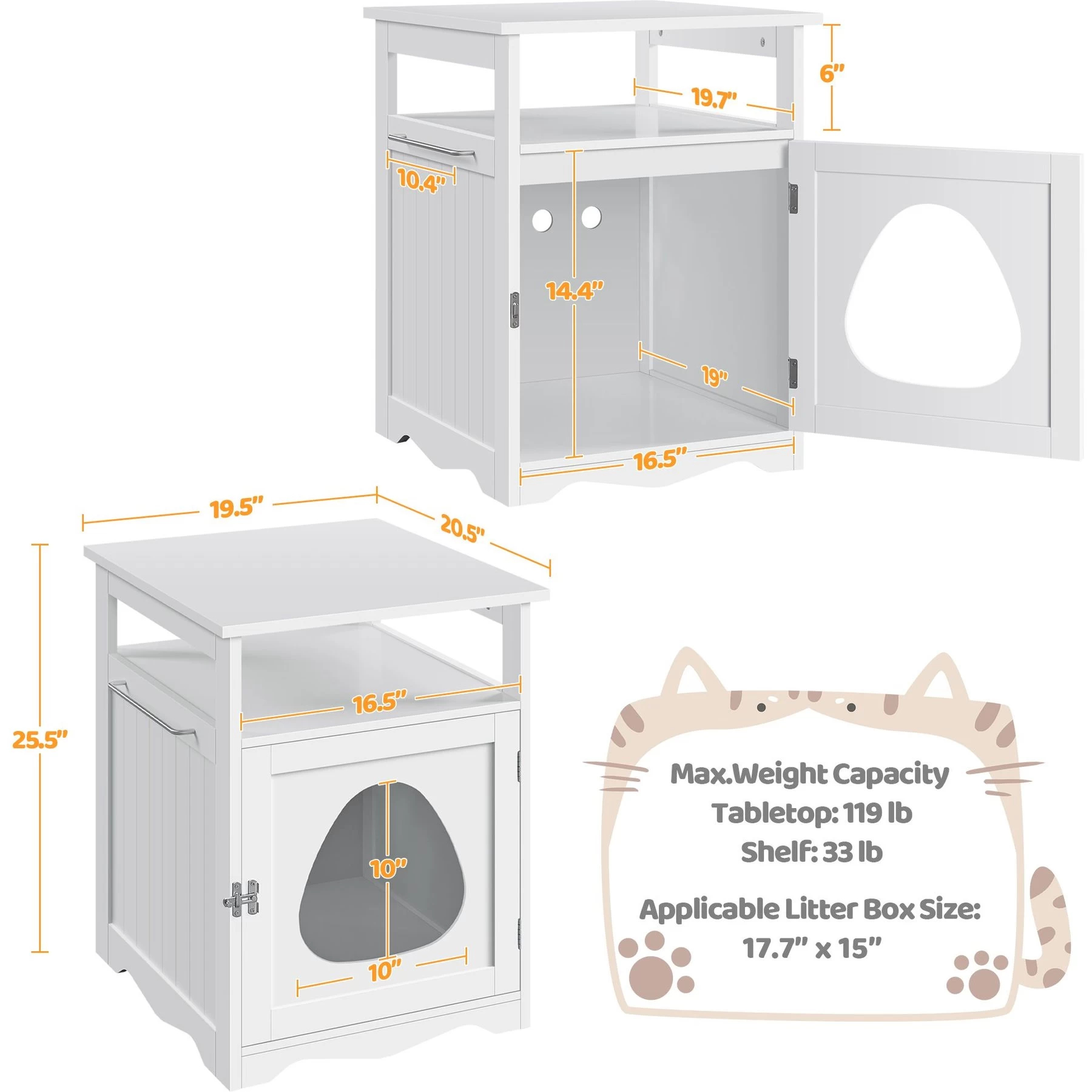 6"
19.7"
10.4"
14.4"
19"
16.5"
19.5"
20.5"
25.5"
16.5"
10"
10"

Max.Weight Capacity
Tabletop: 119 lb
Shelf: 33 lb

Applicable Litter Box Size:
17.7" x 15"