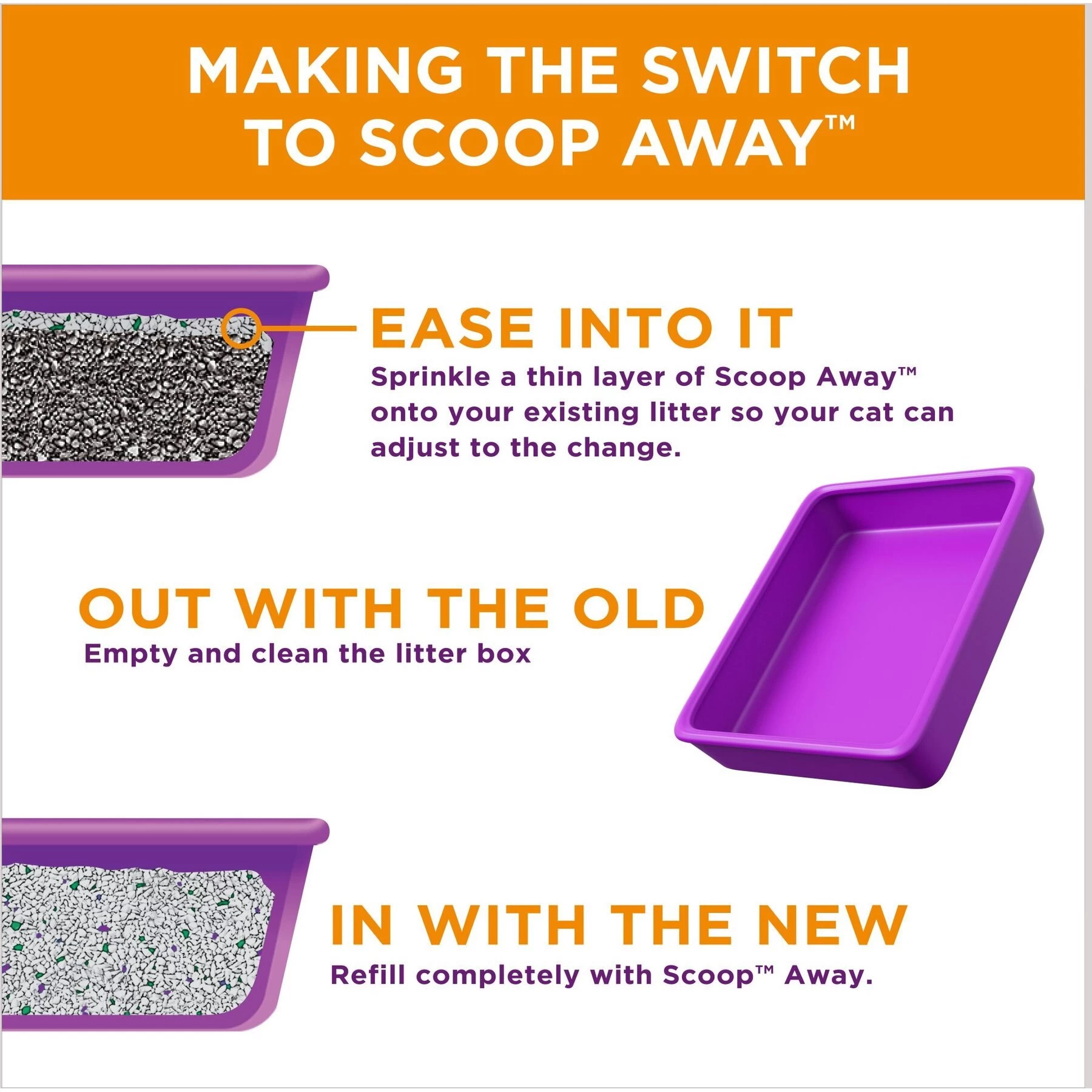 MAKING THE SWITCH TO SCOOP AWAY™

EASE INTO IT
Sprinkle a thin layer of Scoop Away™ onto your existing litter so your cat can adjust to the change.

OUT WITH THE OLD
Empty and clean the litter box

IN WITH THE NEW
Refill completely with Scoop™ Away.