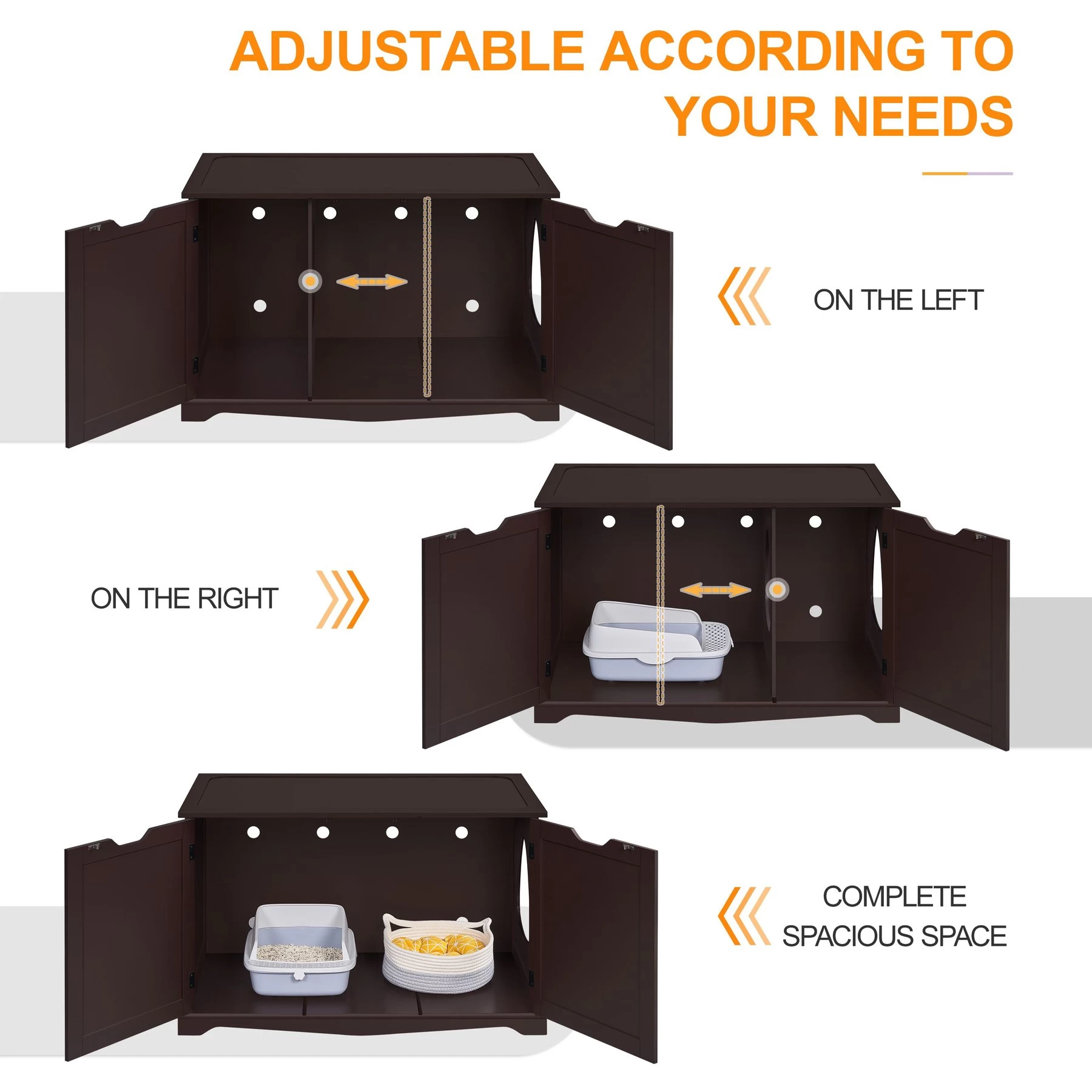 ADJUSTABLE ACCORDING TO YOUR NEEDS

ON THE LEFT

ON THE RIGHT

COMPLETE SPACIOUS SPACE