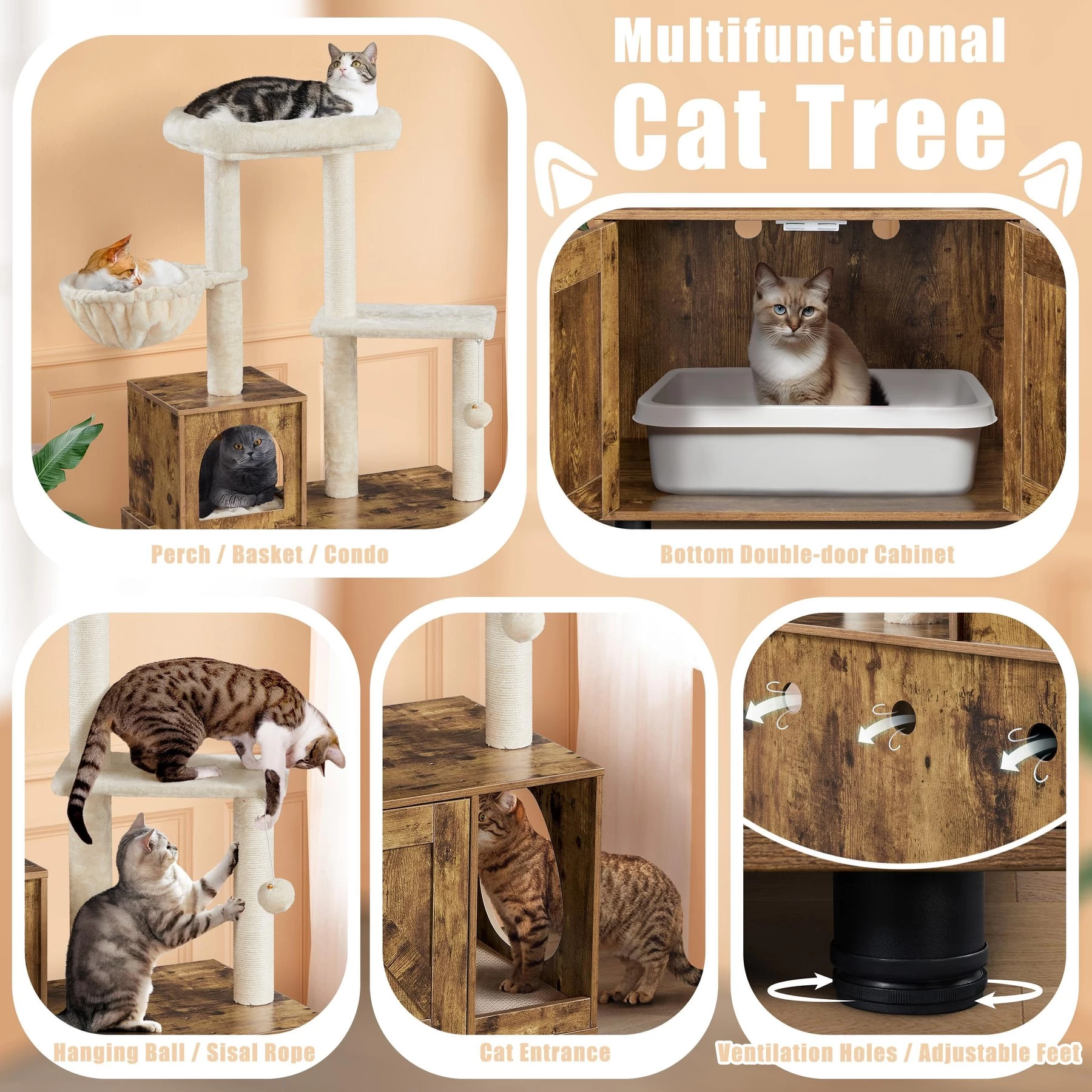 Multifunctional Cat Tree

Perch / Basket / Condo

Bottom Double-door Cabinet

Hanging Ball / Sisal Rope

Cat Entrance

Ventilation Holes / Adjustable Feet